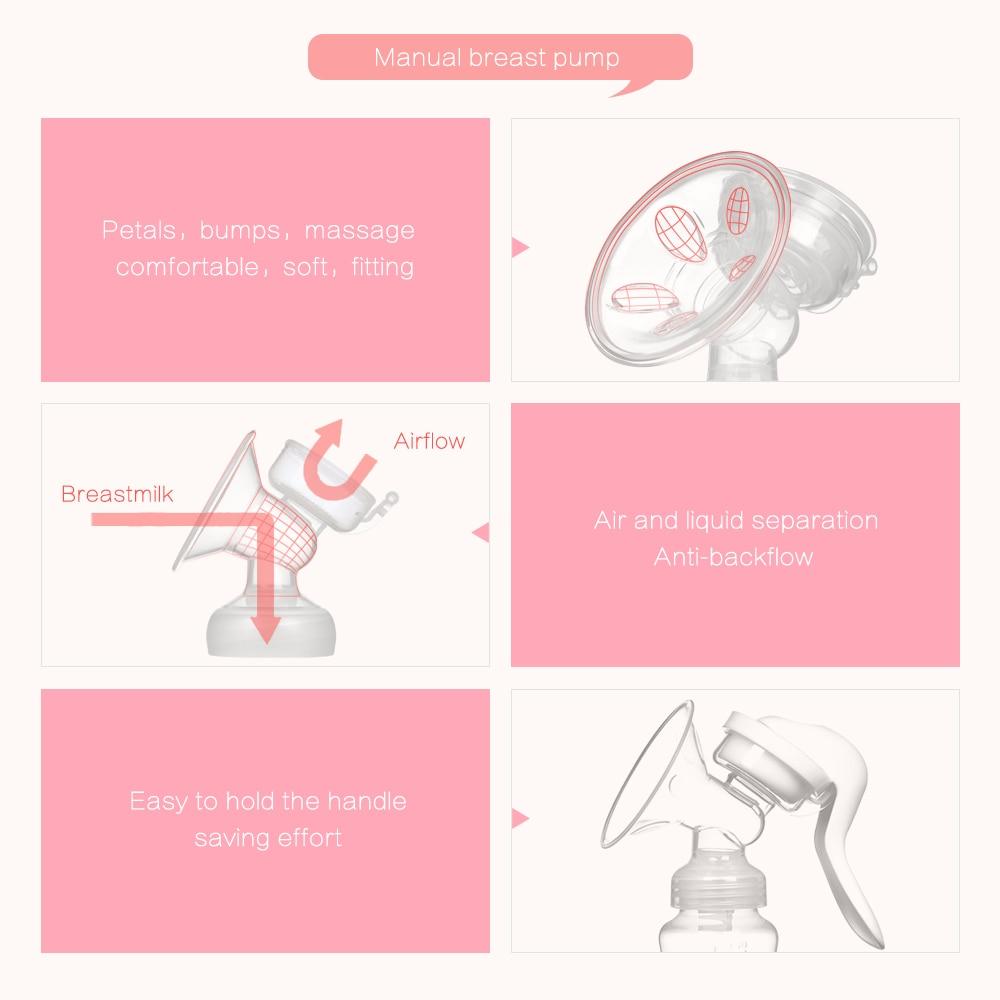 Manual breast pump

Petals，bumps，massage comfortable，soft，fitting

Airflow

Breastmilk

Air and liquid separation
Anti-backflow

Easy to hold the handle
saving effort